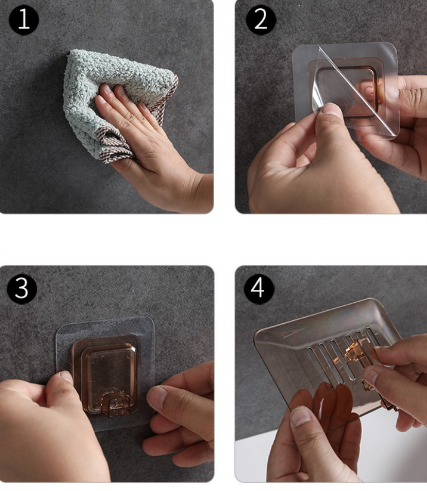 1

2

3

4