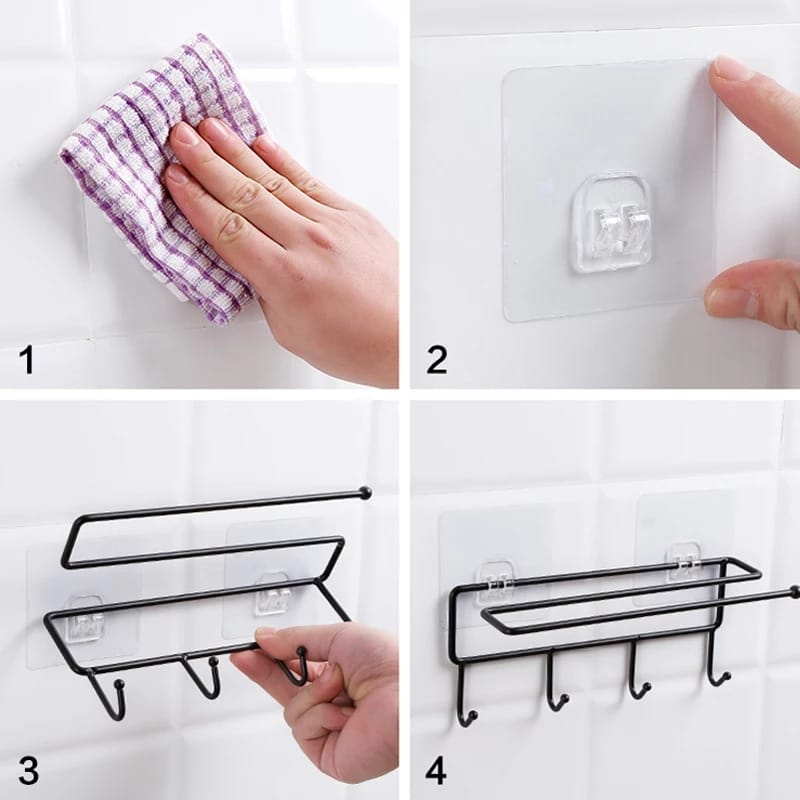 1
2
3
4