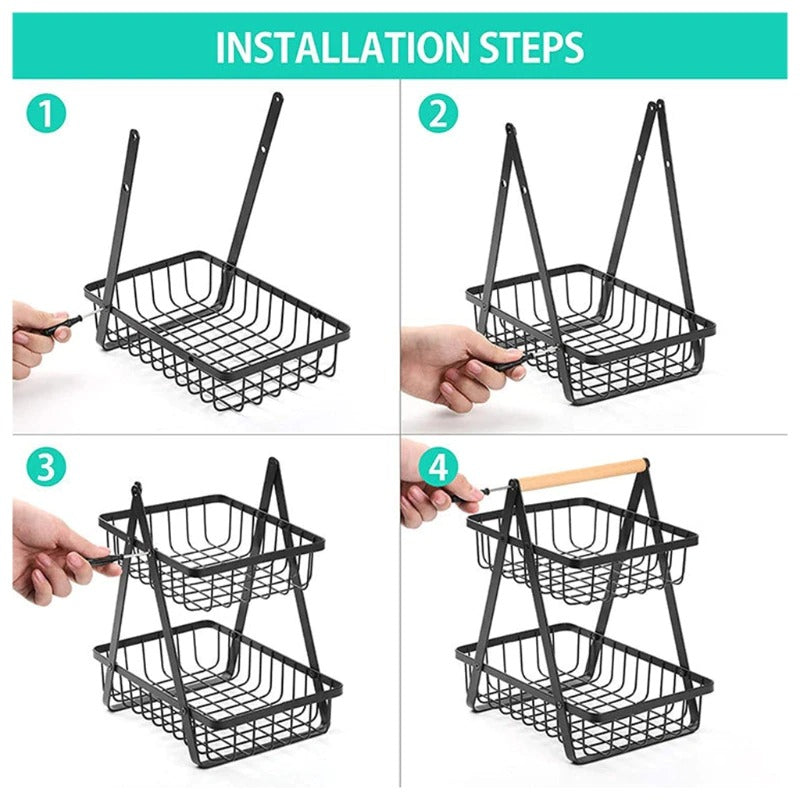 INSTALLATION STEPS

1

2

3

4