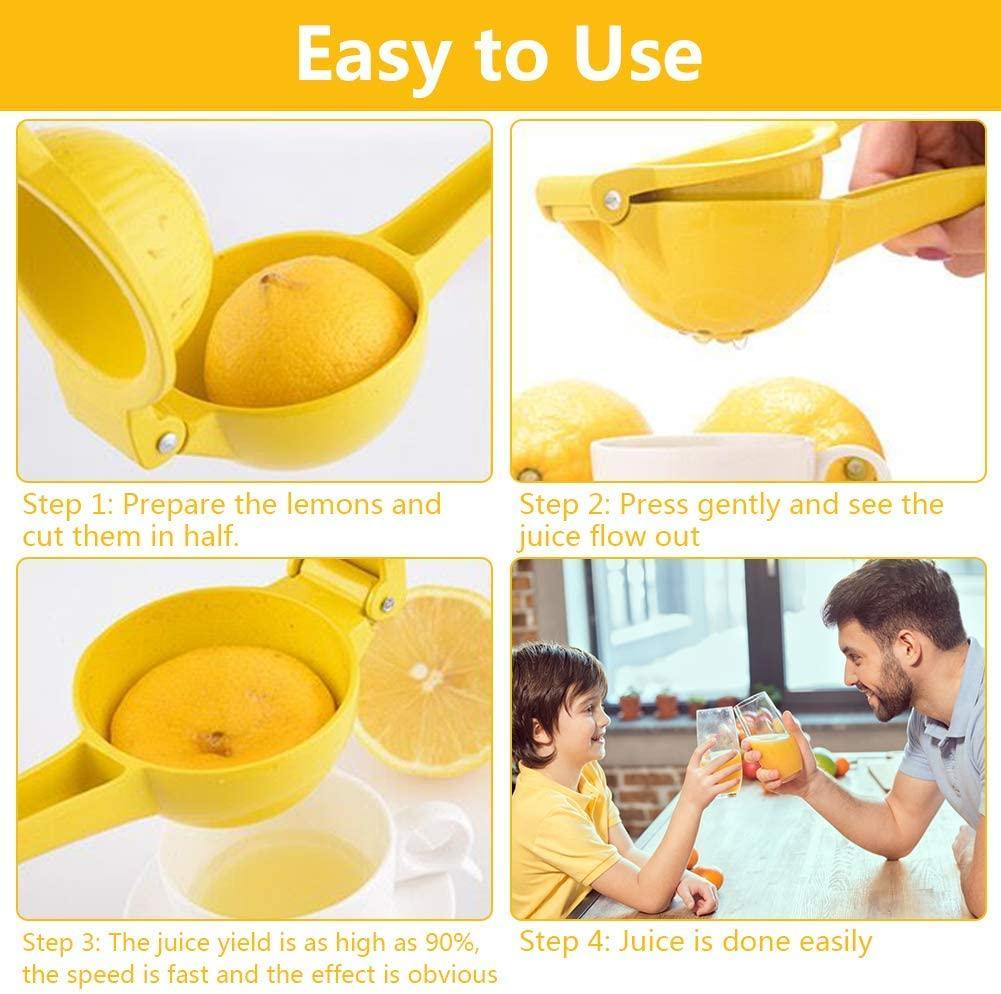 Easy to Use

Step 1: Prepare the lemons and cut them in half.

Step 2: Press gently and see the juice flow out

Step 3: The juice yield is as high as 90%, the speed is fast and the effect is obvious

Step 4: Juice is done easily