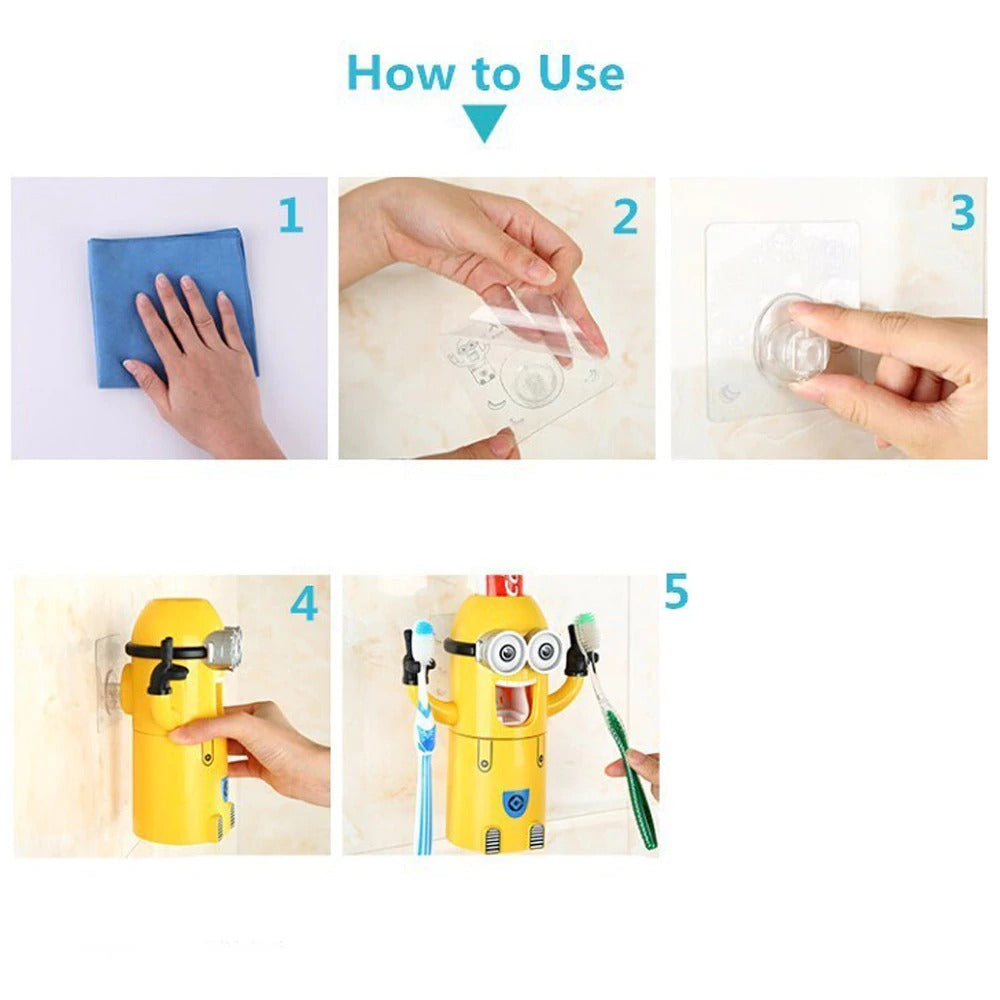 How to Use

1

2

3

4

5