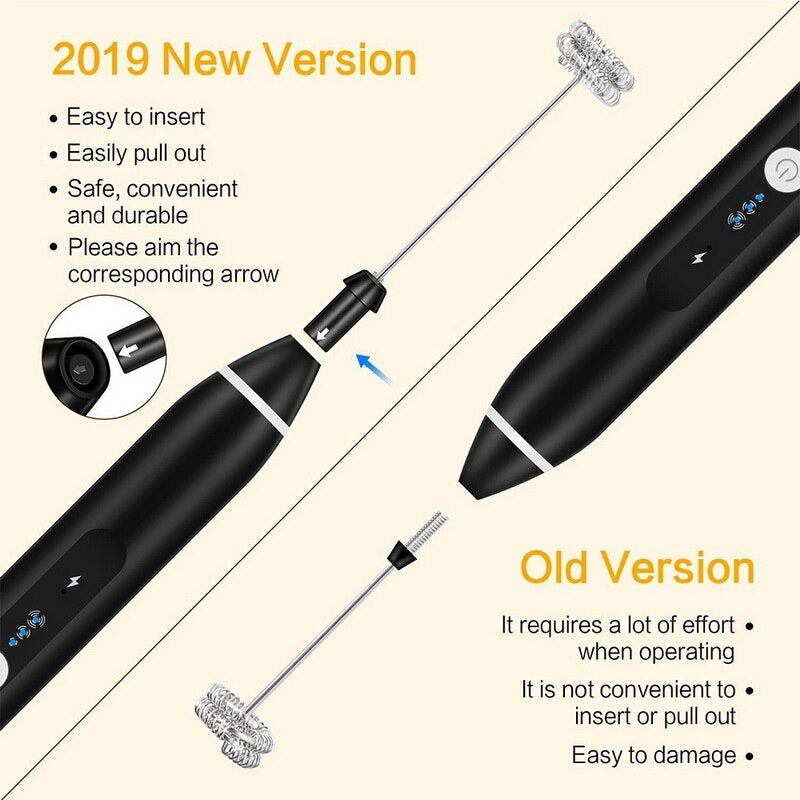 2019 New Version

• Easy to insert

• Easily pull out

• Safe, convenient and durable

• Please aim the corresponding arrow

Old Version

It requires a lot of effort when operating •

It is not convenient to insert or pull out •

Easy to damage •