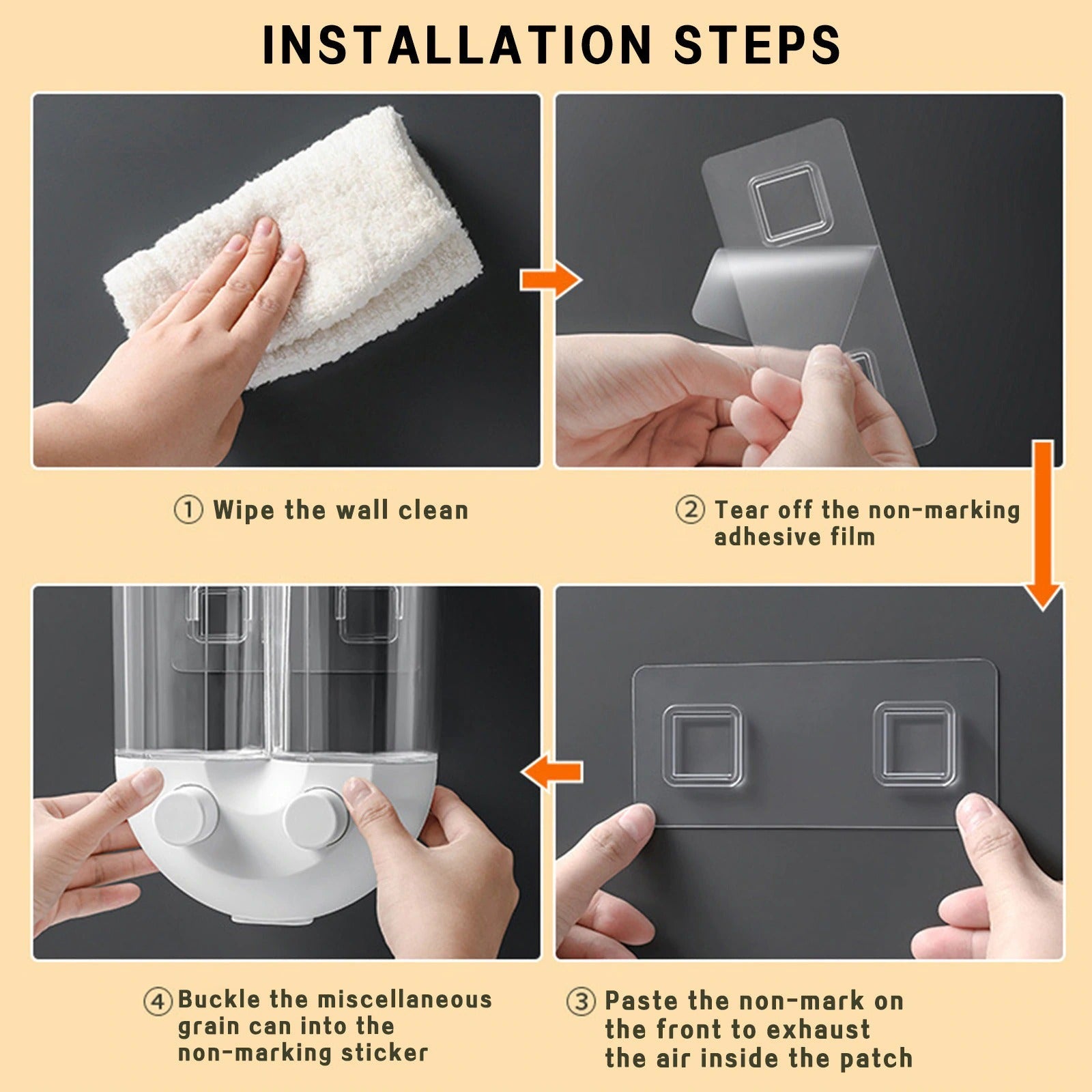 INSTALLATION STEPS

① Wipe the wall clean

② Tear off the non-marking adhesive film

④ Buckle the miscellaneous grain can into the non-marking sticker

③ Paste the non-mark on the front to exhaust the air inside the patch